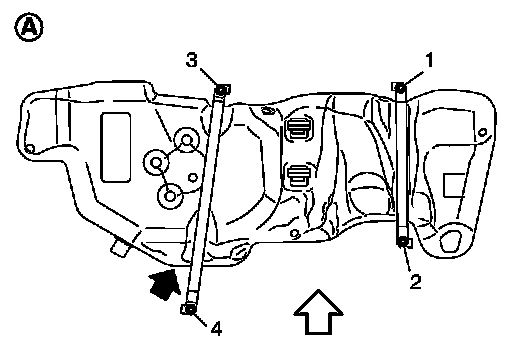 A

3

1

2

4