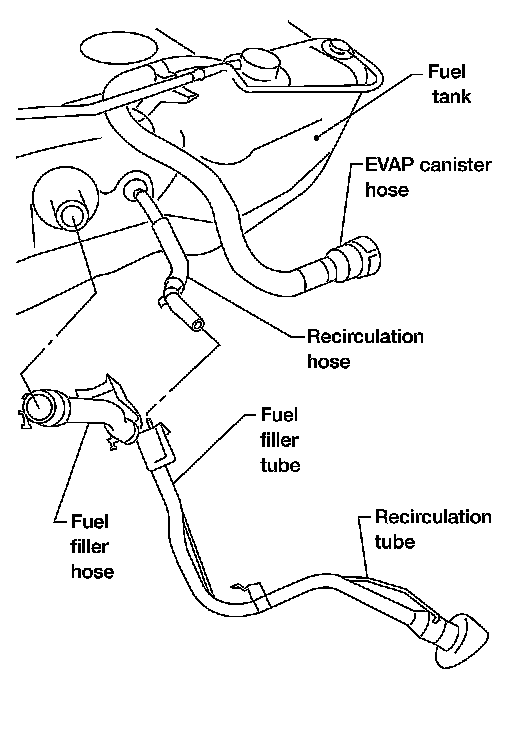 Fuel tank

EVAP canister hose

Recirculation hose

Fuel filler tube

Fuel filler hose

Recirculation tube