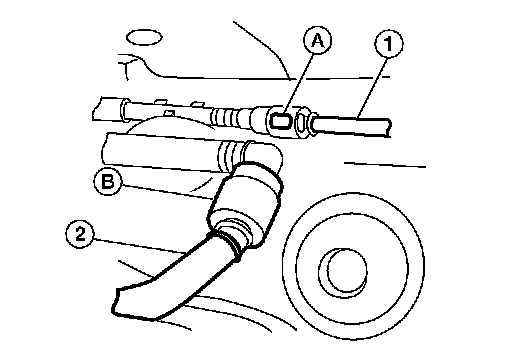 A
1
B
2