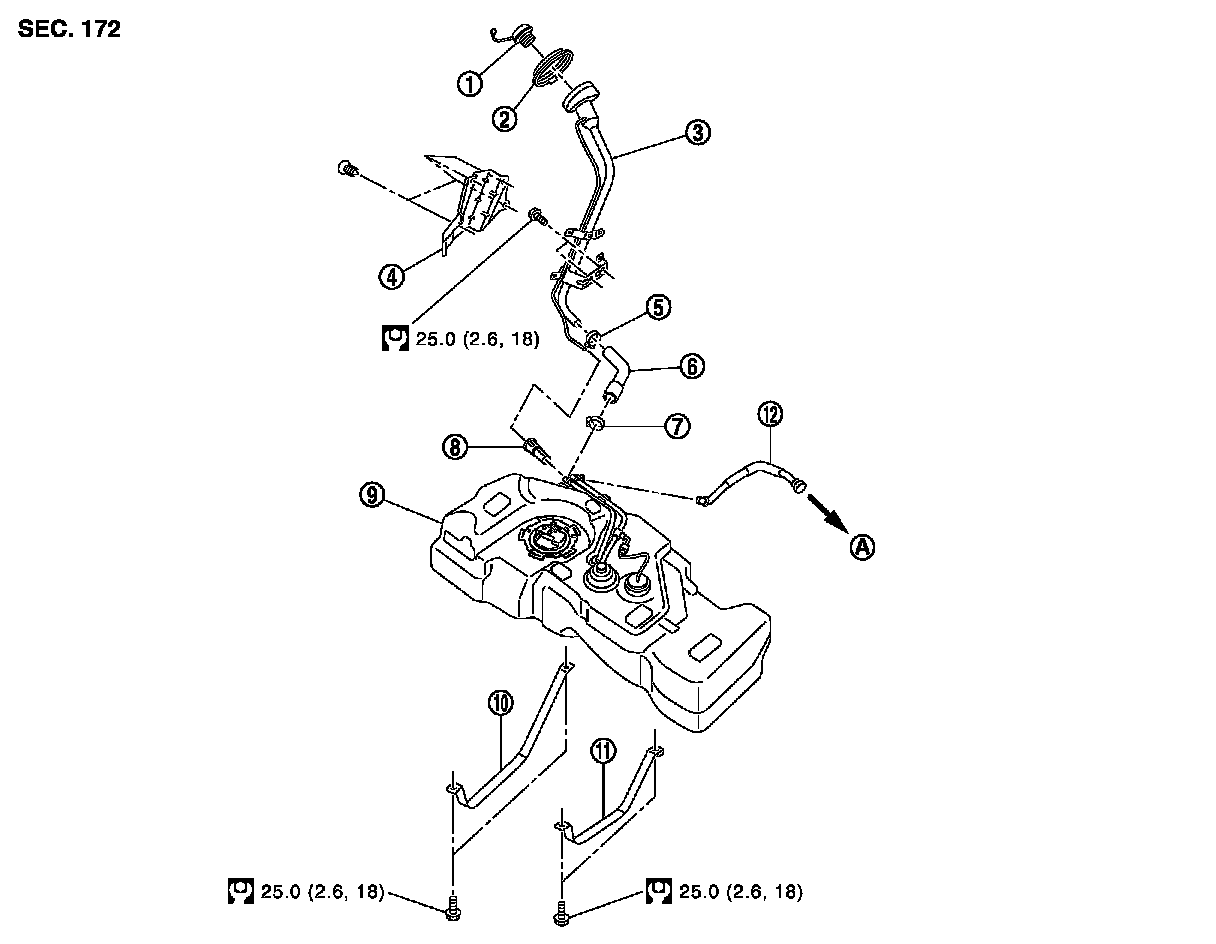 SEC. 172

1
2
3
4
25.0 (2.6, 18)
5
6
7
8
12
9
A
10
11
25.0 (2.6, 18)
25.0 (2.6, 18)