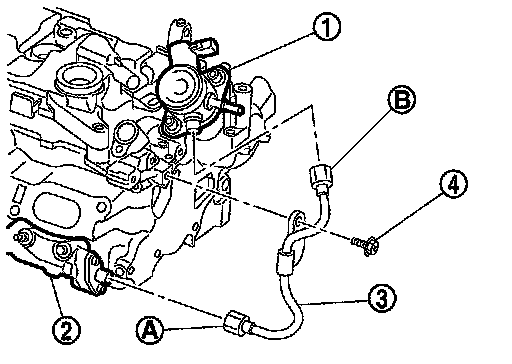 1
B
4
3
2
A