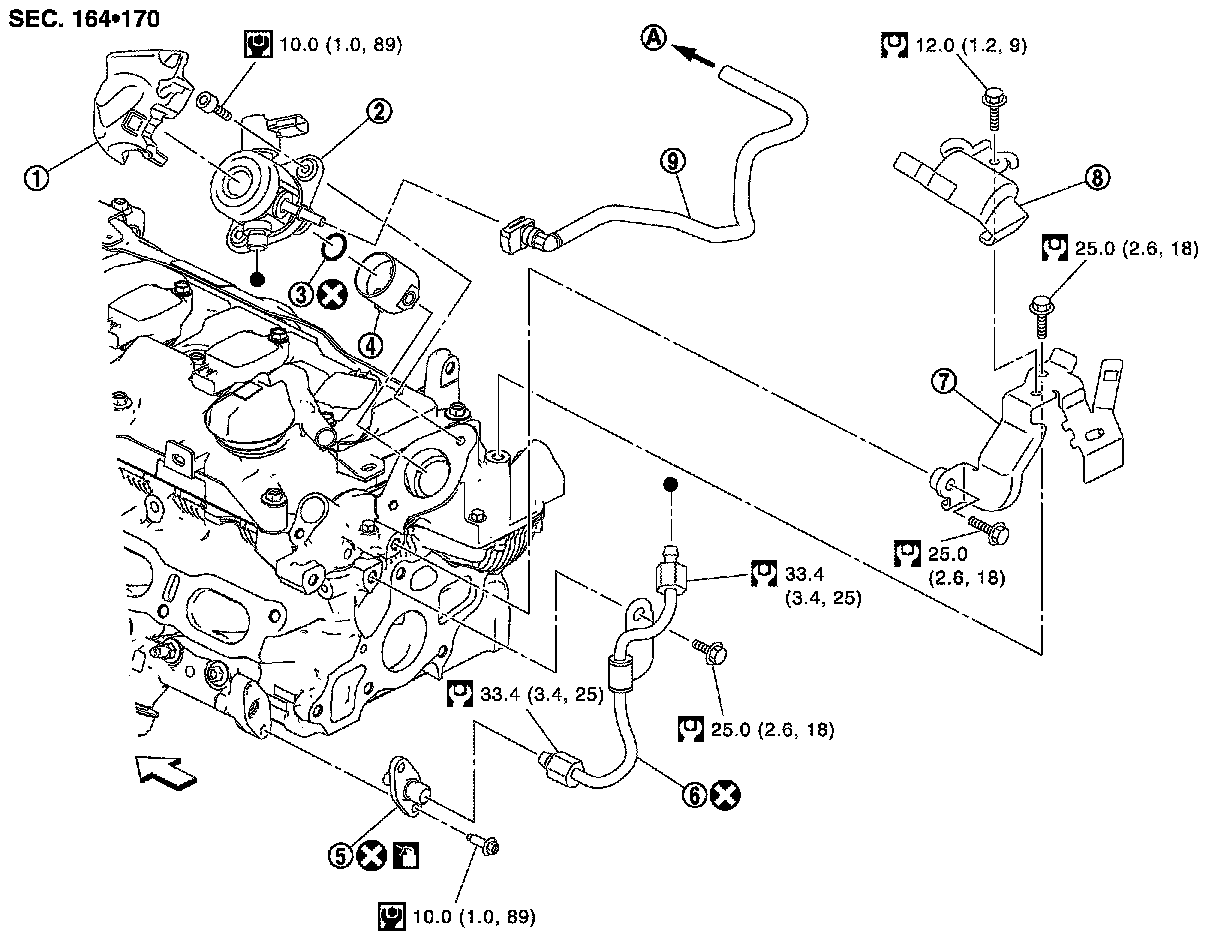 SEC. 164•170

10.0 (1.0, 89)

A

12.0 (1.2, 9)

1

2

9

8

25.0 (2.6, 18)

3

4

7

25.0 (2.6, 18)

33.4 (3.4, 25)

33.4 (3.4, 25)

25.0 (2.6, 18)

6

5

10.0 (1.0, 89)