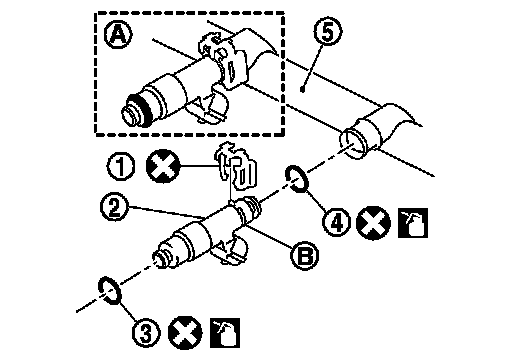 A
5
1
2
4
B
3