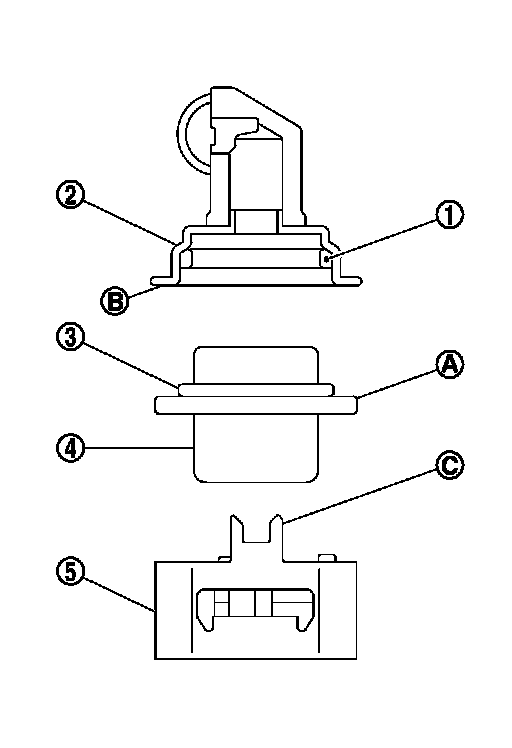 ②
①
B
③
A
④
C
⑤