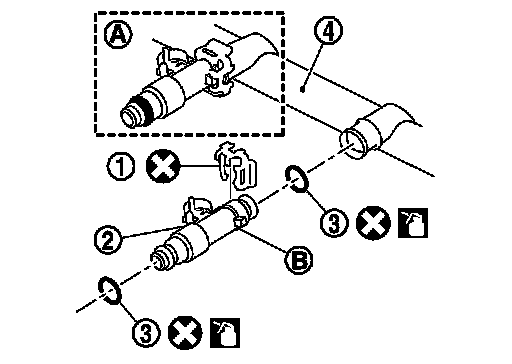 A
4
1
3
2
B
3