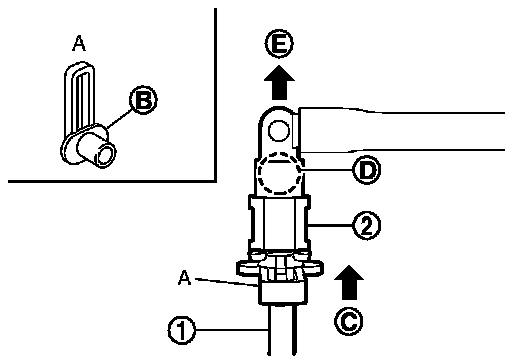 A
B
E
D
2
A
C
1