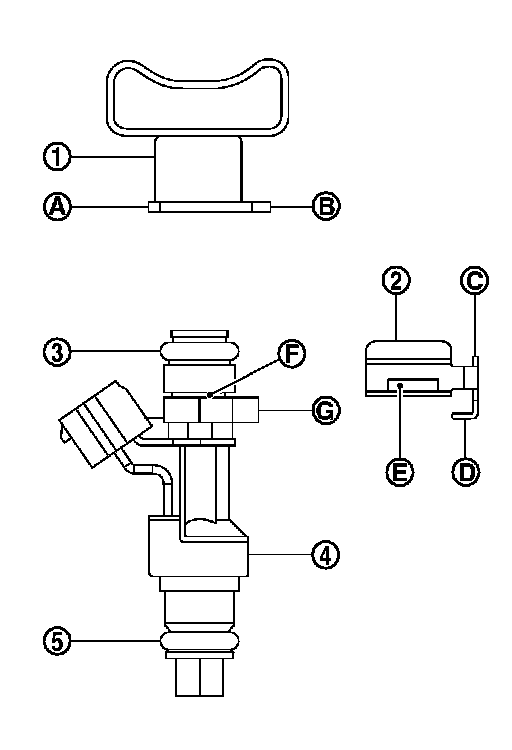 1
A
B
2
C
3
F
G
E
D
4
5