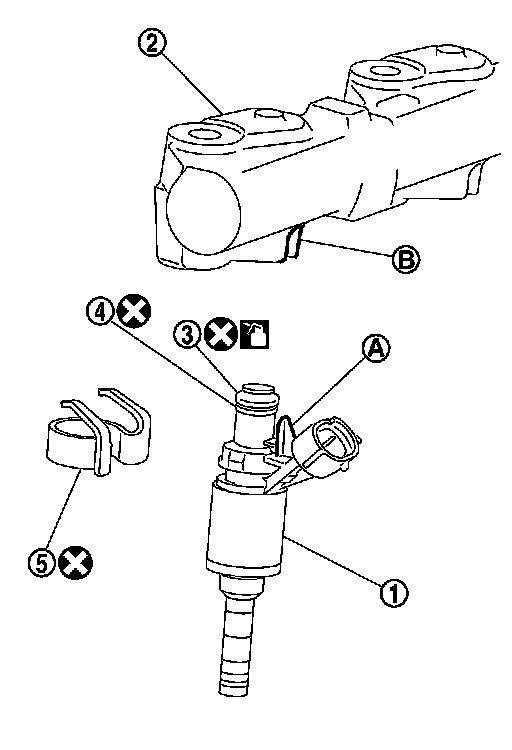 2
B
4
3
A
5
1