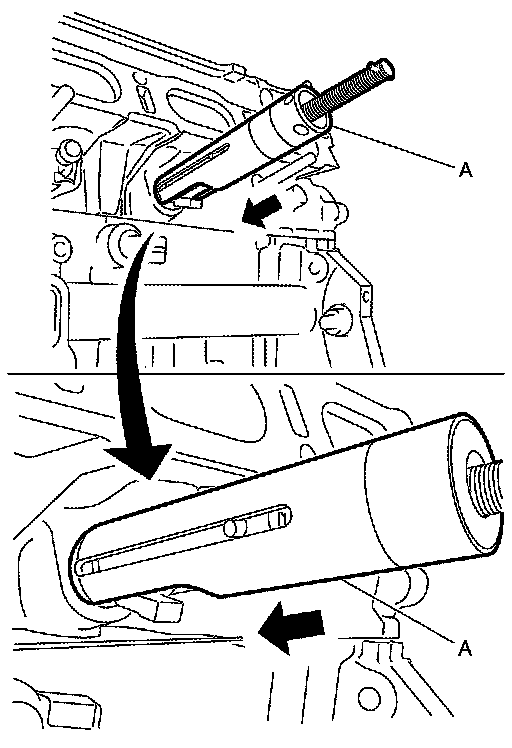 A

A