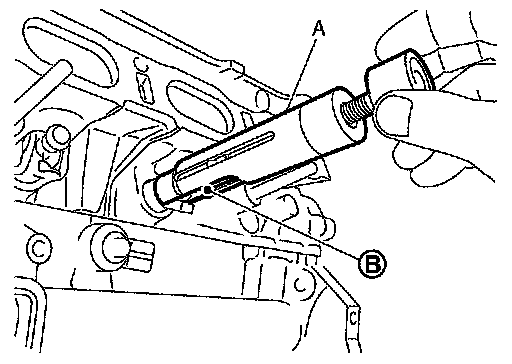 A

B