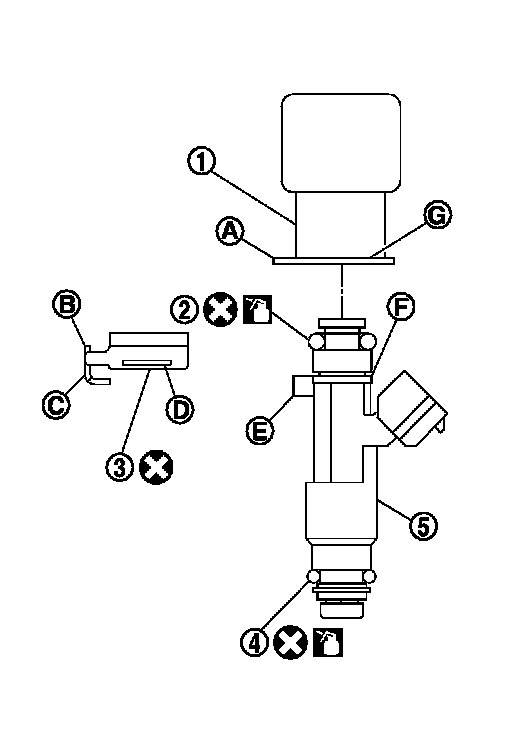 1
A
G
B
2
F
C
D
E
3
5
4