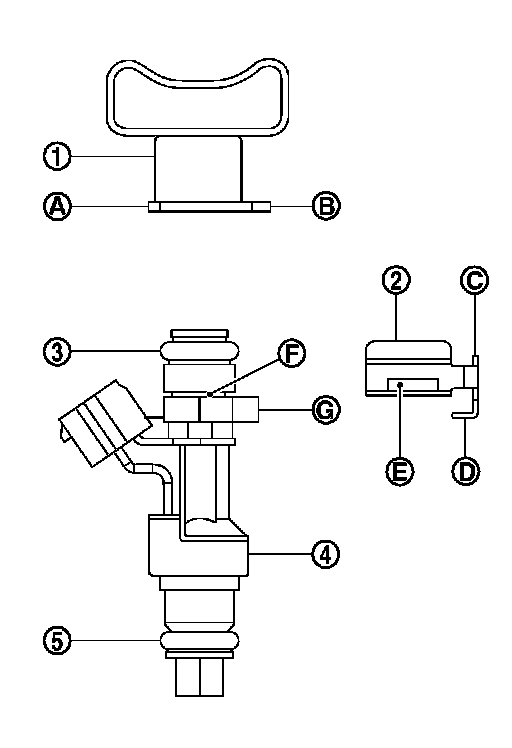 1
A
B
2
C
3
F
G
E
D
4
5