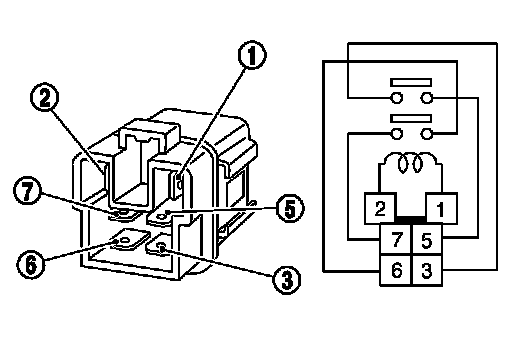 1
2
7
5
6
3

2
1
7
5
6
3