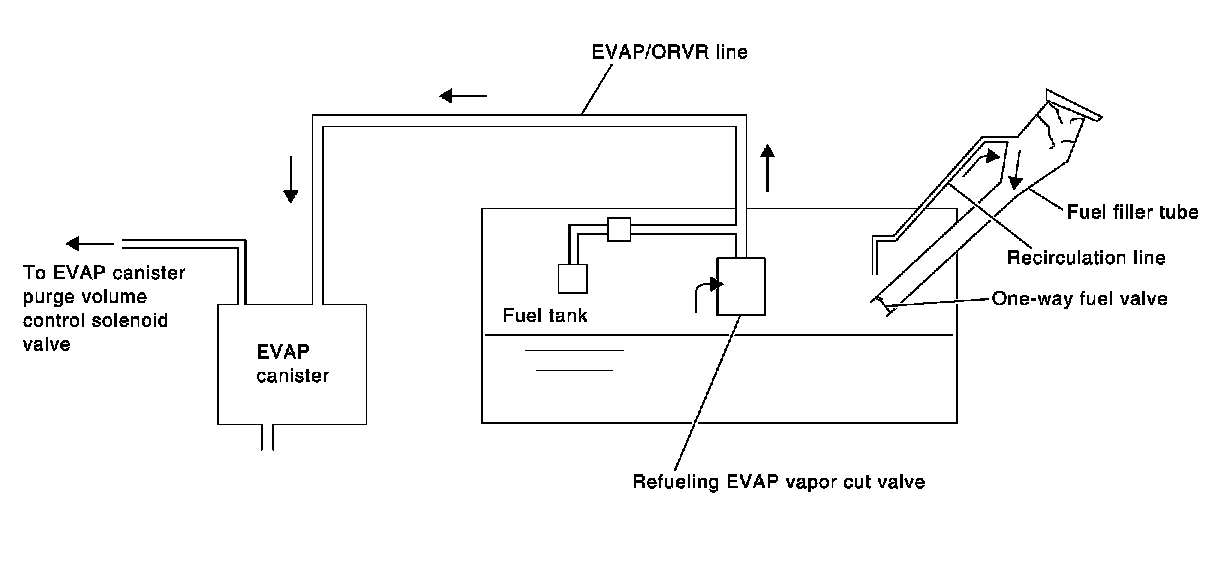 EVAP/ORVR line

To EVAP canister purge volume control solenoid valve

EVAP canister

Fuel tank

Fuel filler tube

Recirculation line

One-way fuel valve

Refueling EVAP vapor cut valve