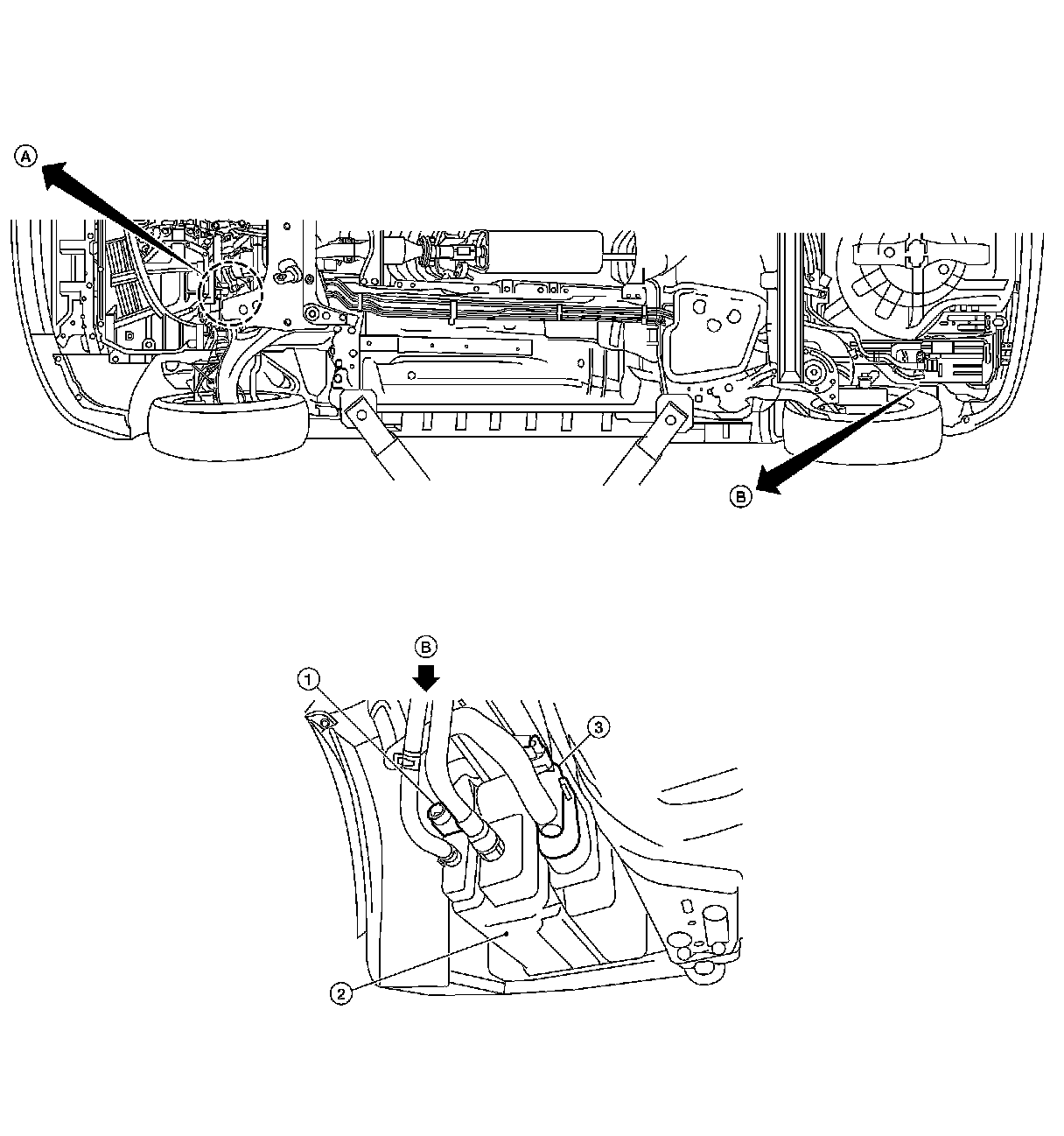 A
B
B
1
3
2