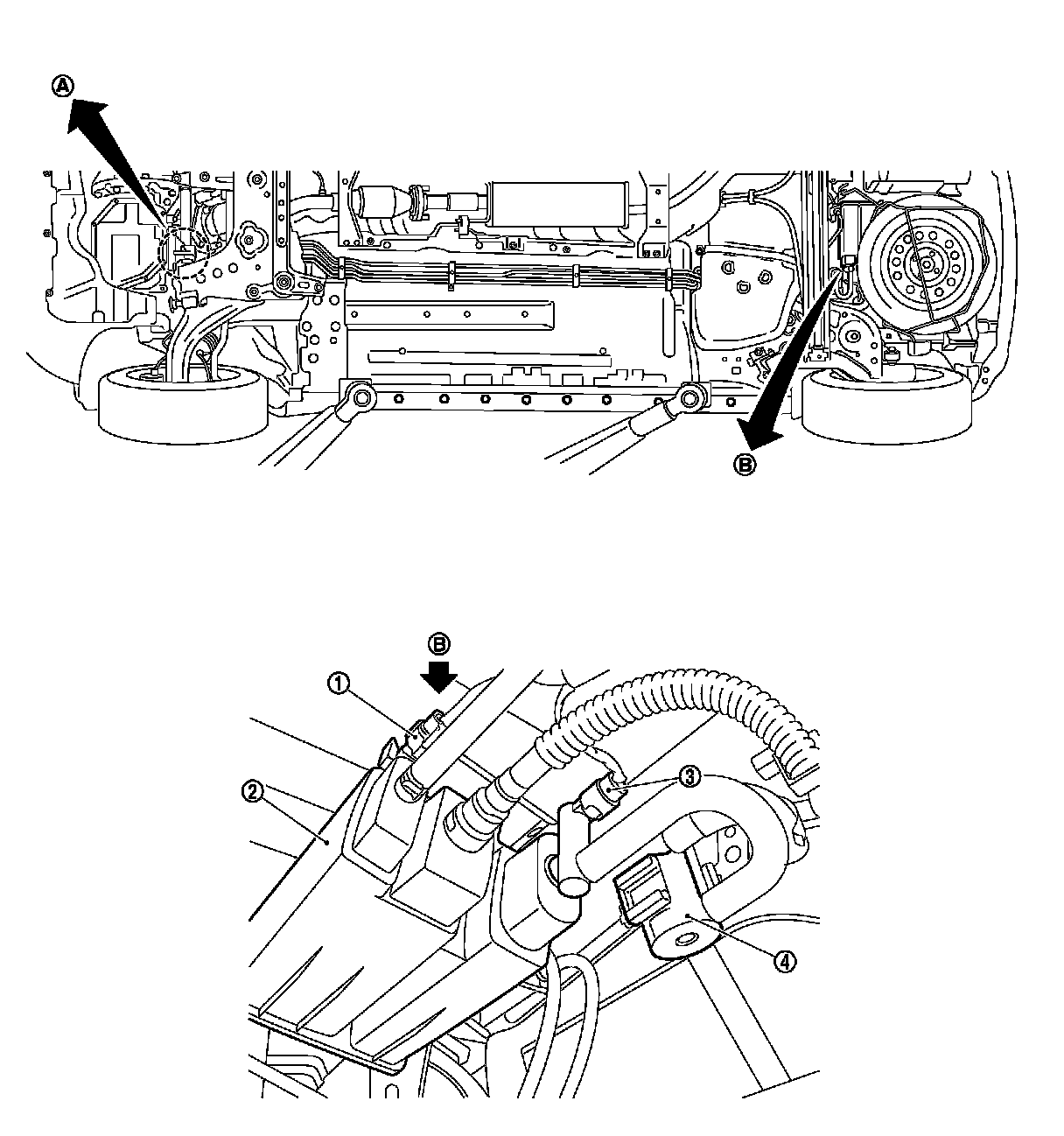 A
B
B
1
2
3
4