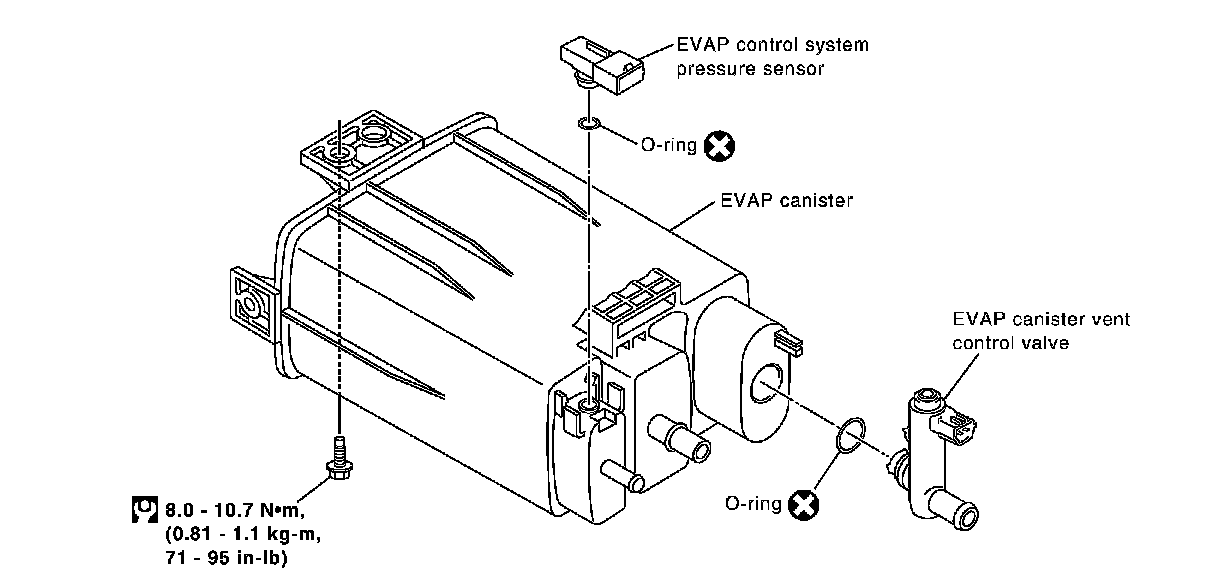 EVAP control system pressure sensor

O-ring

EVAP canister

EVAP canister vent control valve

O-ring

8.0 - 10.7 N•m, (0.81 - 1.1 kg-m, 71 - 95 in-lb)