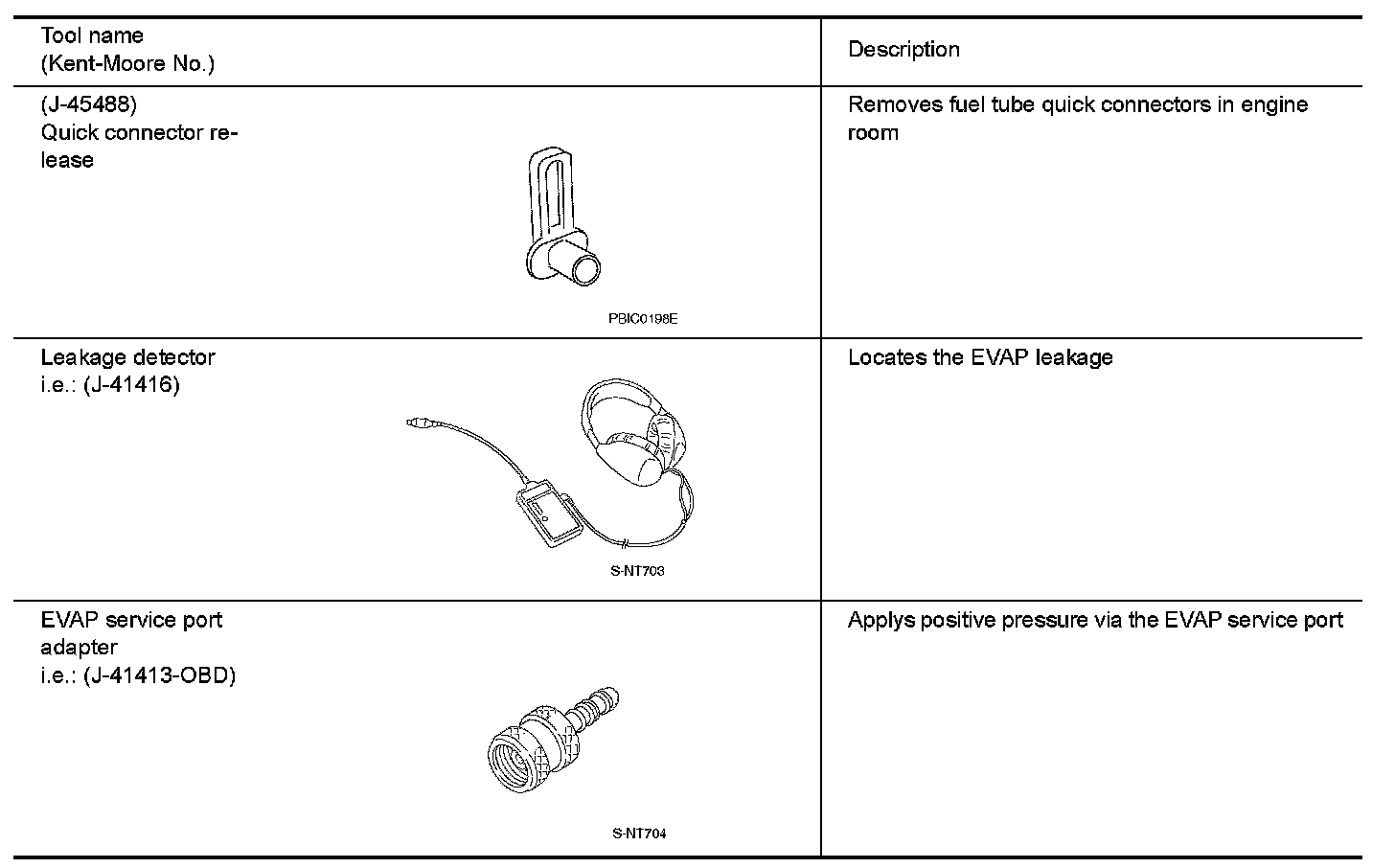 | Tool name (Kent-Moore No.) | Description |
|---|---|
| (J-45488) Quick connector release PBIC0198E | Removes fuel tube quick connectors in engine room |
| Leakage detector i.e.: (J-41416) S-NT703 | Locates the EVAP leakage |
| EVAP service port adapter i.e.: (J-41413-OBD) S-NT704 | Applys positive pressure via the EVAP service port |