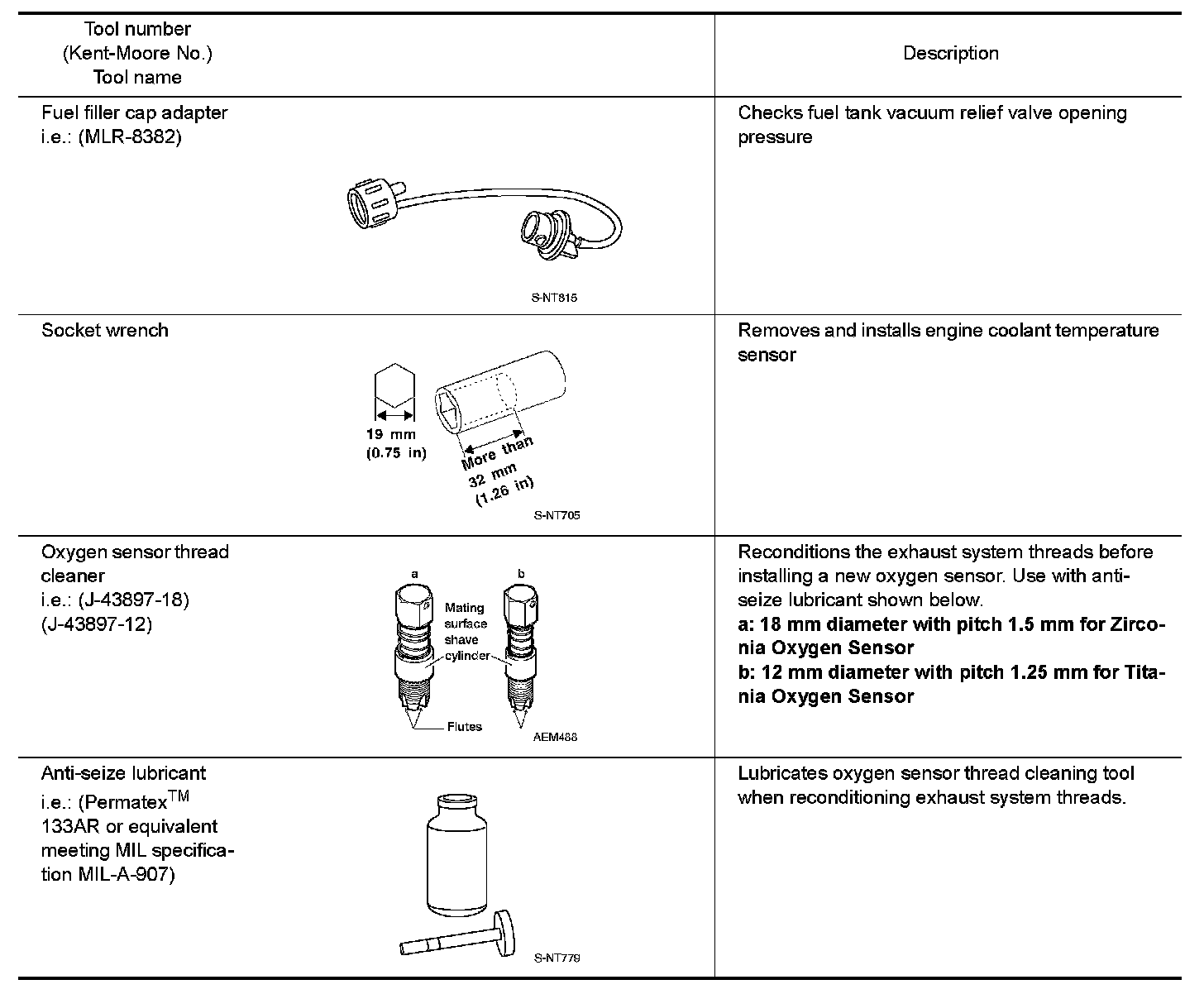 | Tool number (Kent-Moore No.) Tool name | Description |
|---|---|
| Fuel filler cap adapter i.e.: (MLR-8382) S-NT815 | Checks fuel tank vacuum relief valve opening pressure |
| Socket wrench 19 mm (0.75 in) More than 32 mm (1.26 in) S-NT705 | Removes and installs engine coolant temperature sensor |
| Oxygen sensor thread cleaner i.e.: (J-43897-18) (J-43897-12) a b Mating surface shave cylinder Flutes AEM488 | Reconditions the exhaust system threads before installing a new oxygen sensor. Use with anti-seize lubricant shown below. **a: 18 mm diameter with pitch 1.5 mm for Zirconia Oxygen Sensor** **b: 12 mm diameter with pitch 1.25 mm for Titania Oxygen Sensor** |
| Anti-seize lubricant i.e.: (Permatex$^{TM}$ 133AR or equivalent meeting MIL specification MIL-A-907) S-NT779 | Lubricates oxygen sensor thread cleaning tool when reconditioning exhaust system threads. |