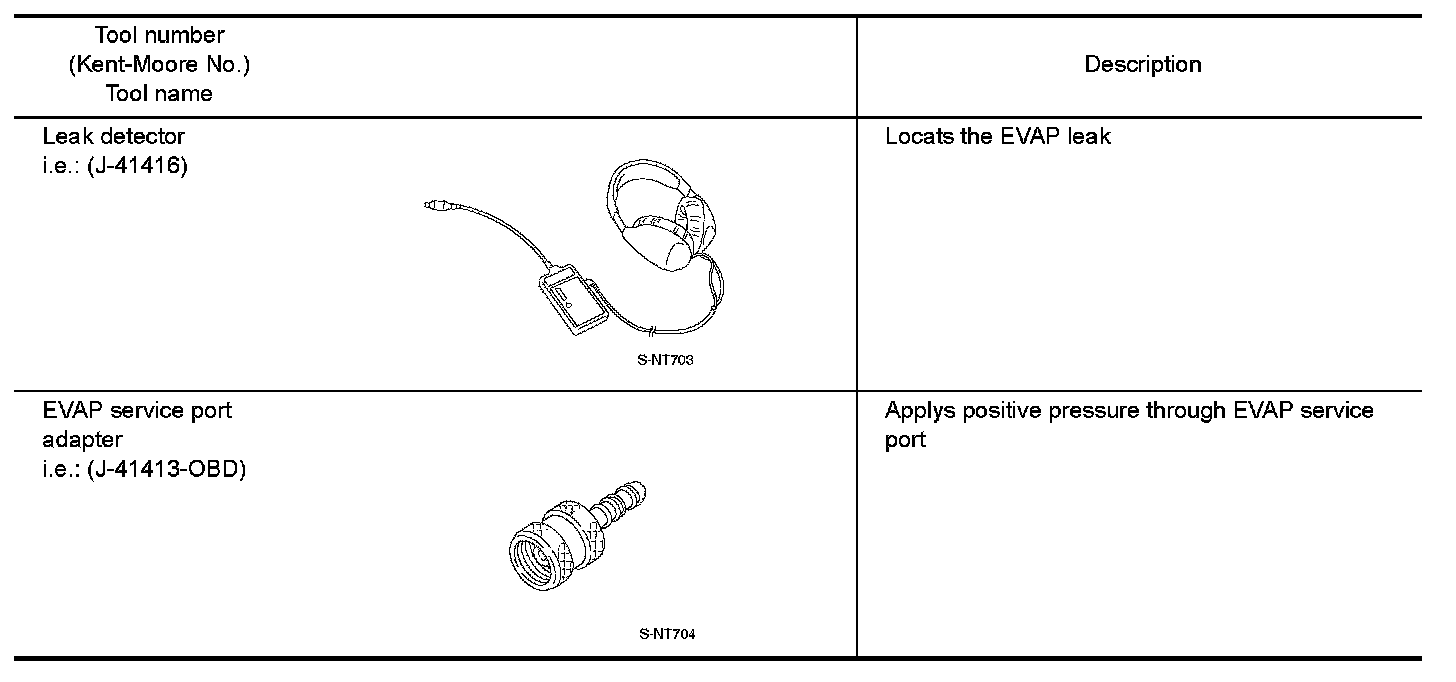 | Tool number (Kent-Moore No.) Tool name | Description |
|---|---|
| Leak detector i.e.: (J-41416) S-NT703 | Locats the EVAP leak |
| EVAP service port adapter i.e.: (J-41413-OBD) S-NT704 | Applys positive pressure through EVAP service port |