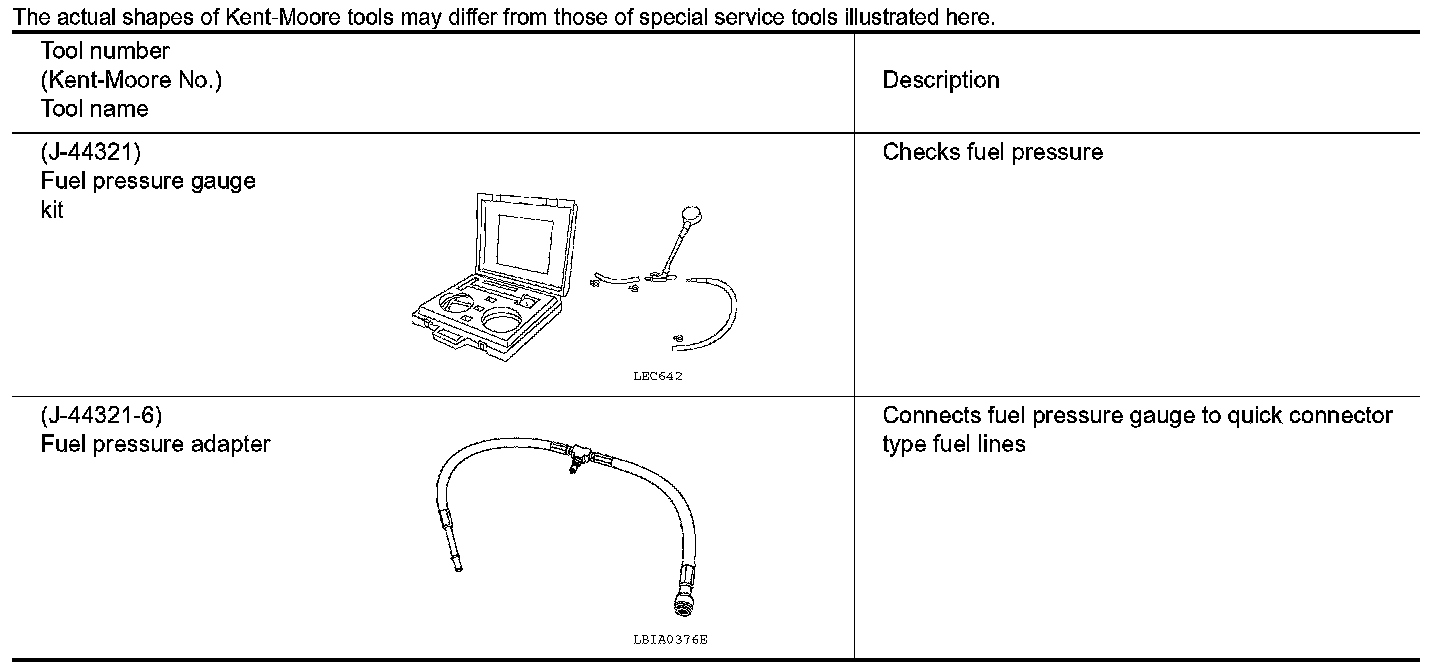 The actual shapes of Kent-Moore tools may differ from those of special service tools illustrated here.

| Tool number (Kent-Moore No.) Tool name | Description |
|---|---|
| (J-44321) Fuel pressure gauge kit LEC642 | Checks fuel pressure |
| (J-44321-6) Fuel pressure adapter LBIA0376E | Connects fuel pressure gauge to quick connector type fuel lines |