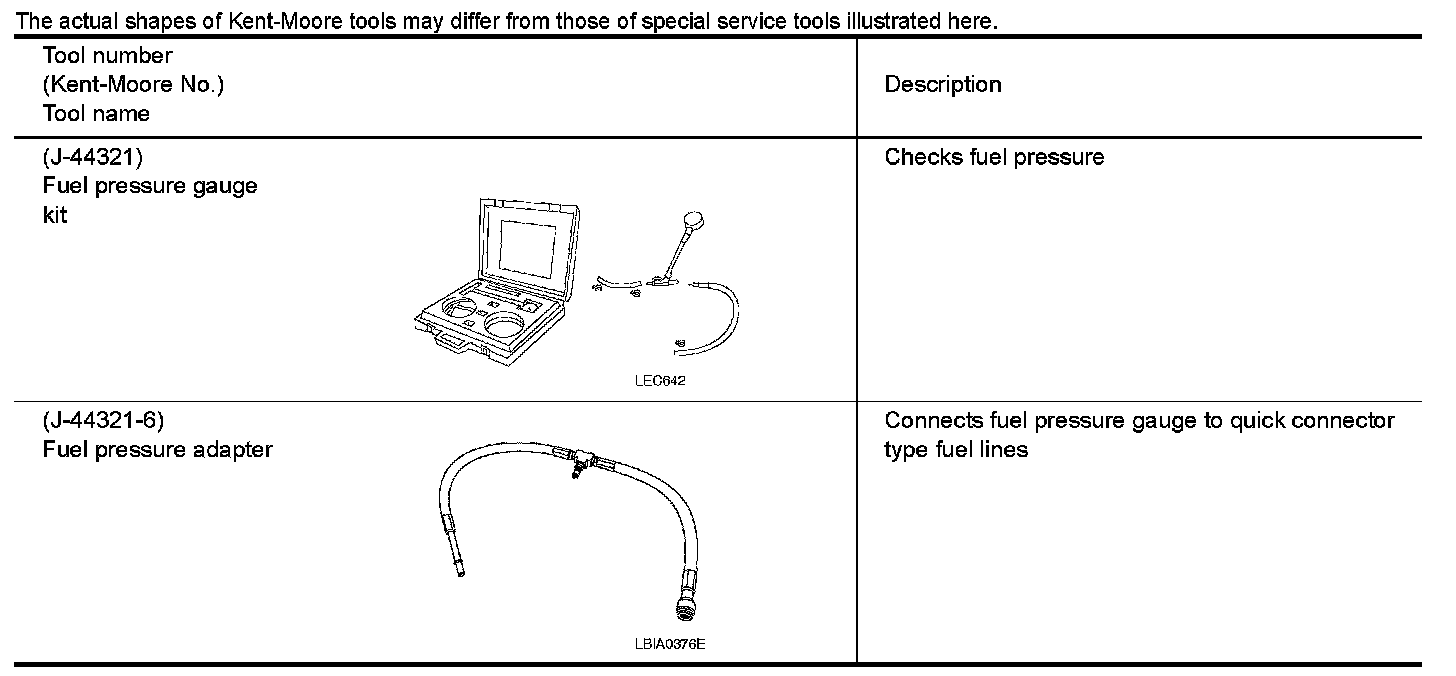 The actual shapes of Kent-Moore tools may differ from those of special service tools illustrated here.

| Tool number (Kent-Moore No.) Tool name | Description |
|---|---|
| (J-44321) Fuel pressure gauge kit LEC642 | Checks fuel pressure |
| (J-44321-6) Fuel pressure adapter LBIA0376E | Connects fuel pressure gauge to quick connector type fuel lines |