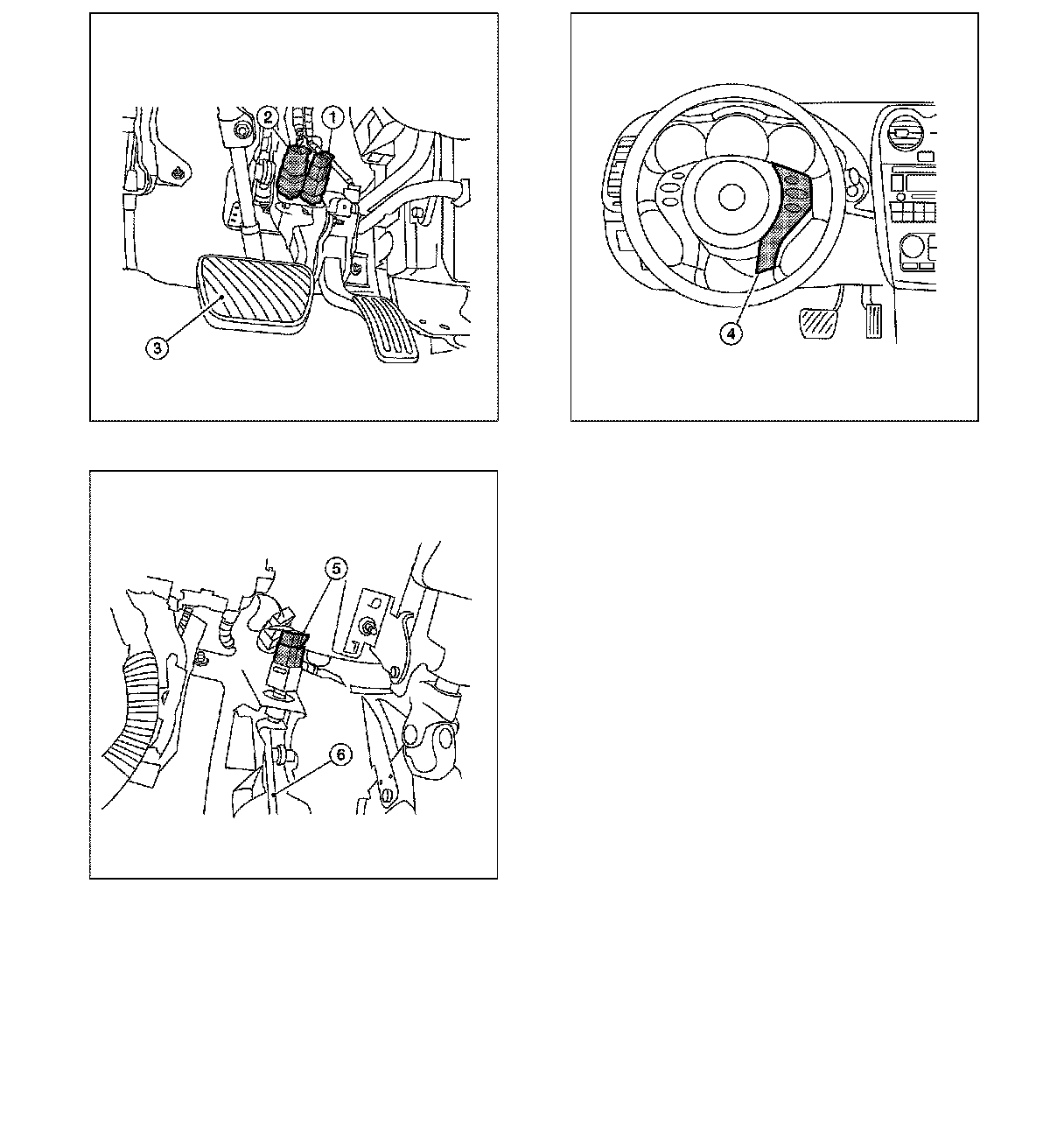 2
1
3
4
5
6