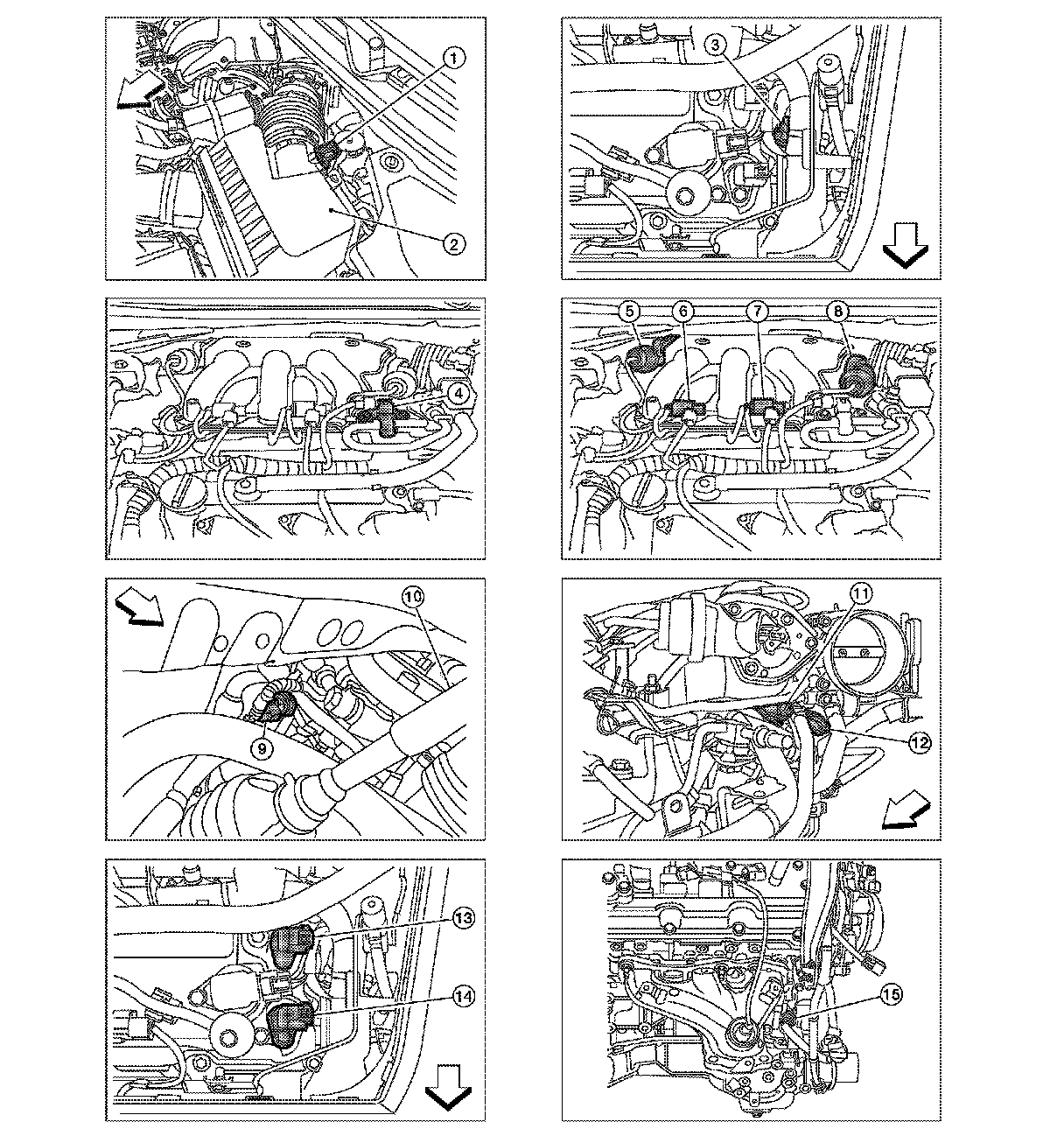 1
2
3
4
5
6
7
8
10
9
11
12
13
14
15