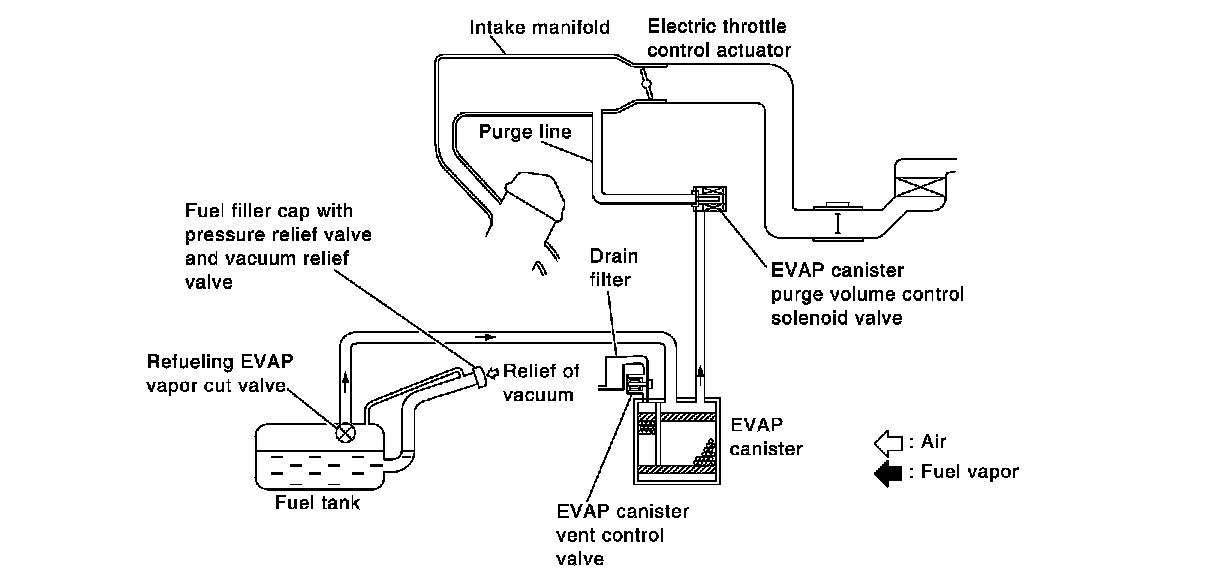 Intake manifold

Electric throttle control actuator

Purge line

Fuel filler cap with pressure relief valve and vacuum relief valve

Drain filter

EVAP canister purge volume control solenoid valve

Refueling EVAP vapor cut valve

Relief of vacuum

EVAP canister

: Air

: Fuel vapor

Fuel tank

EVAP canister vent control valve