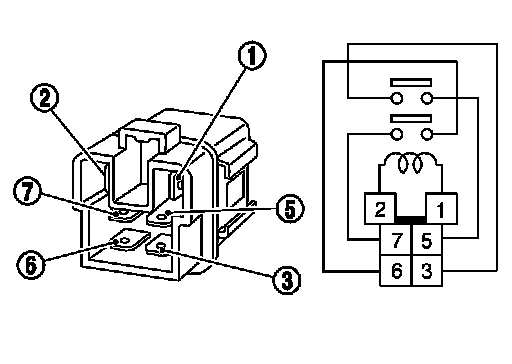 1
2
7
5
6
3

2
1
7
5
6
3