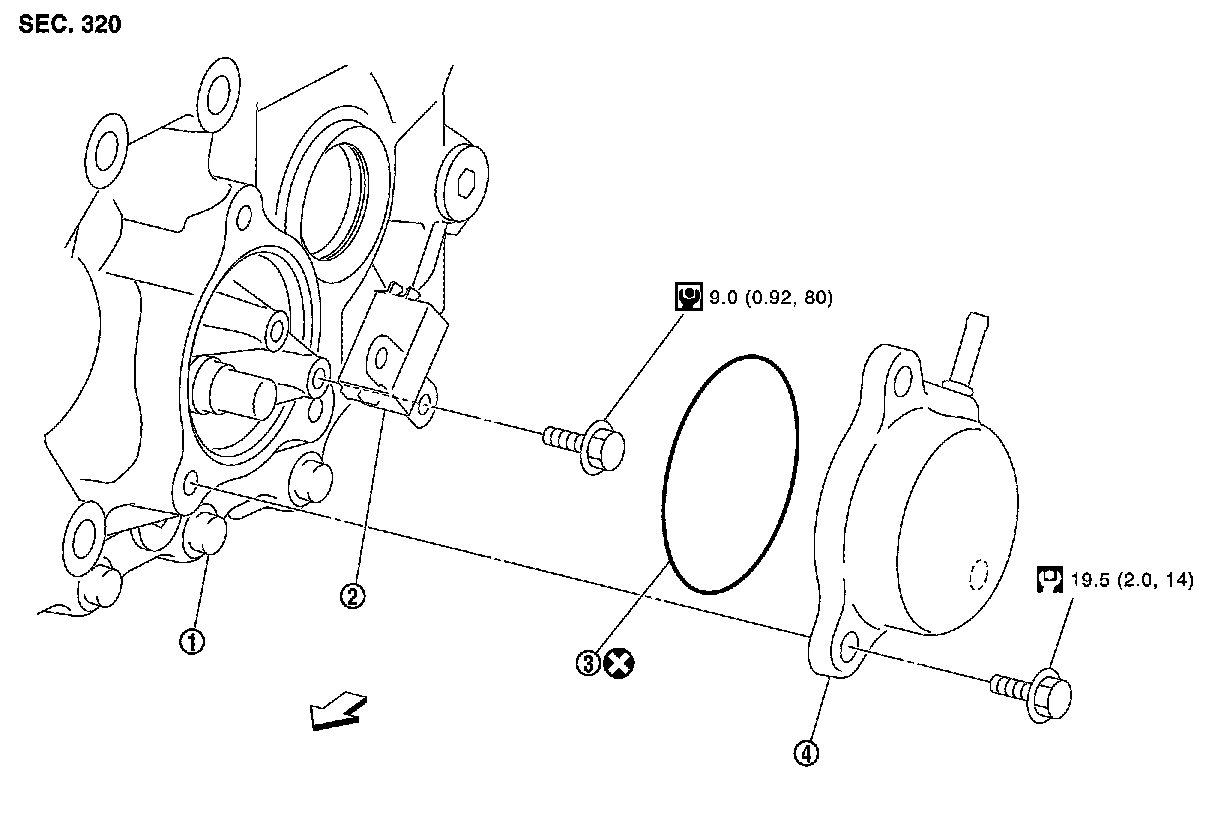 SEC. 320

9.0 (0.92, 80)

19.5 (2.0, 14)

①

②

③

④