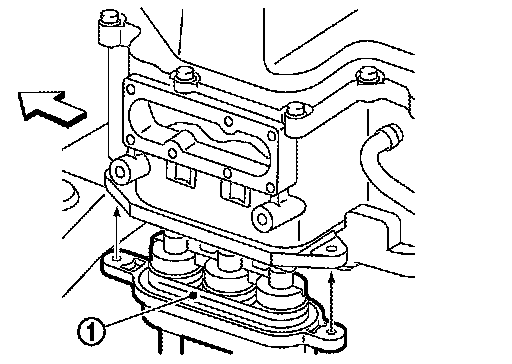 1