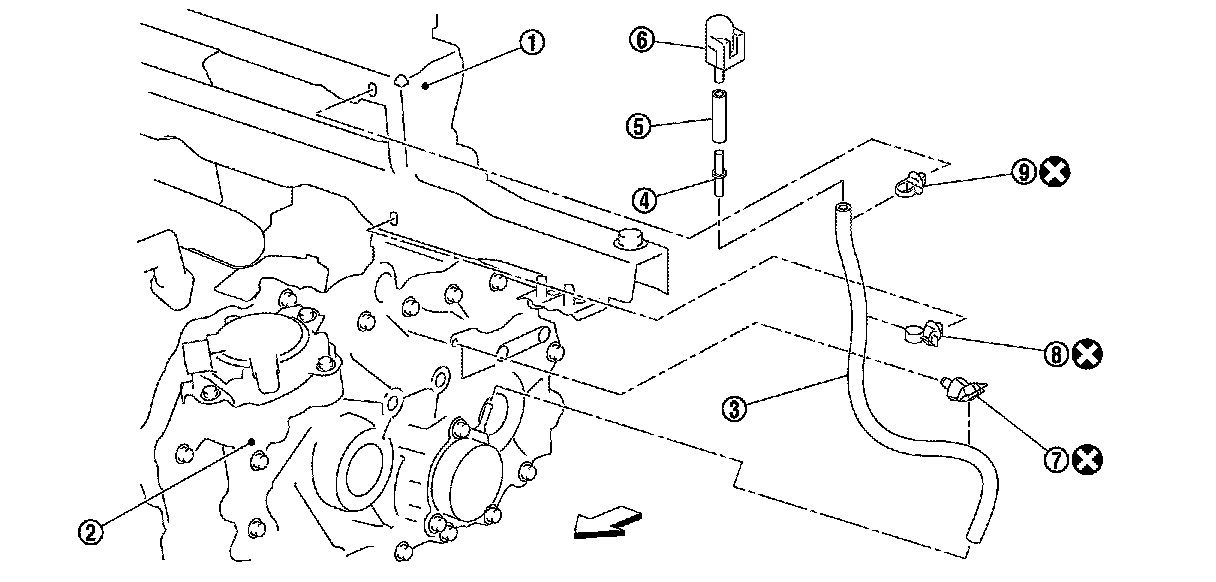 1
6
5
4
9
8
3
7
2