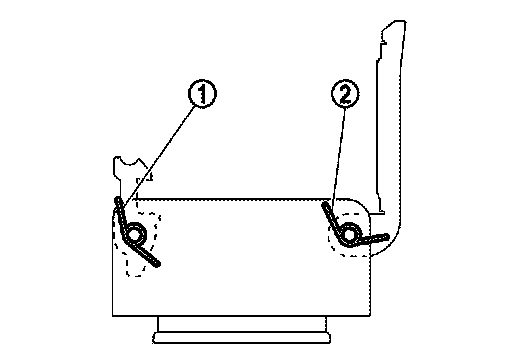 1
2