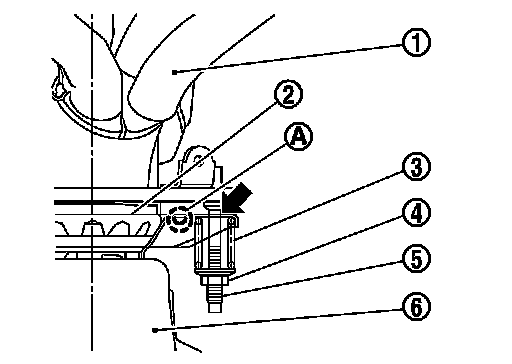 1
2
A
3
4
5
6