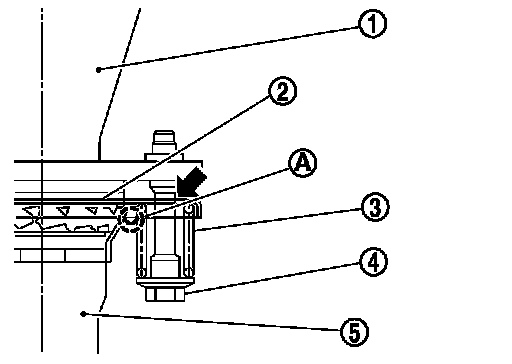 1
2
A
3
4
5