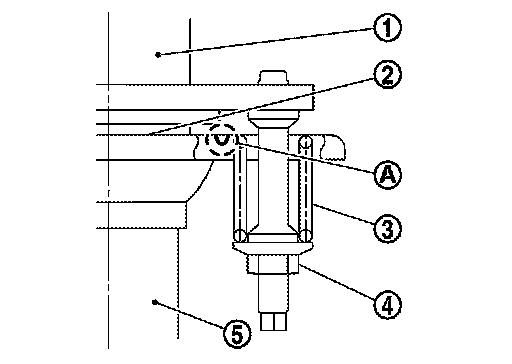 1
2
A
3
4
5