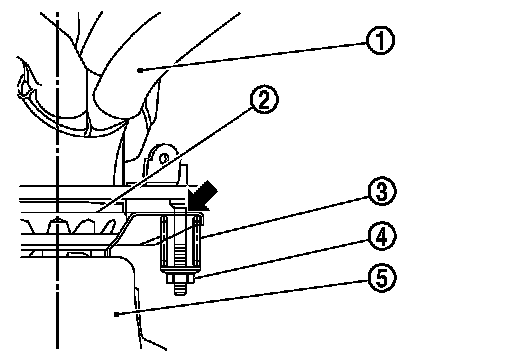 1
2
3
4
5