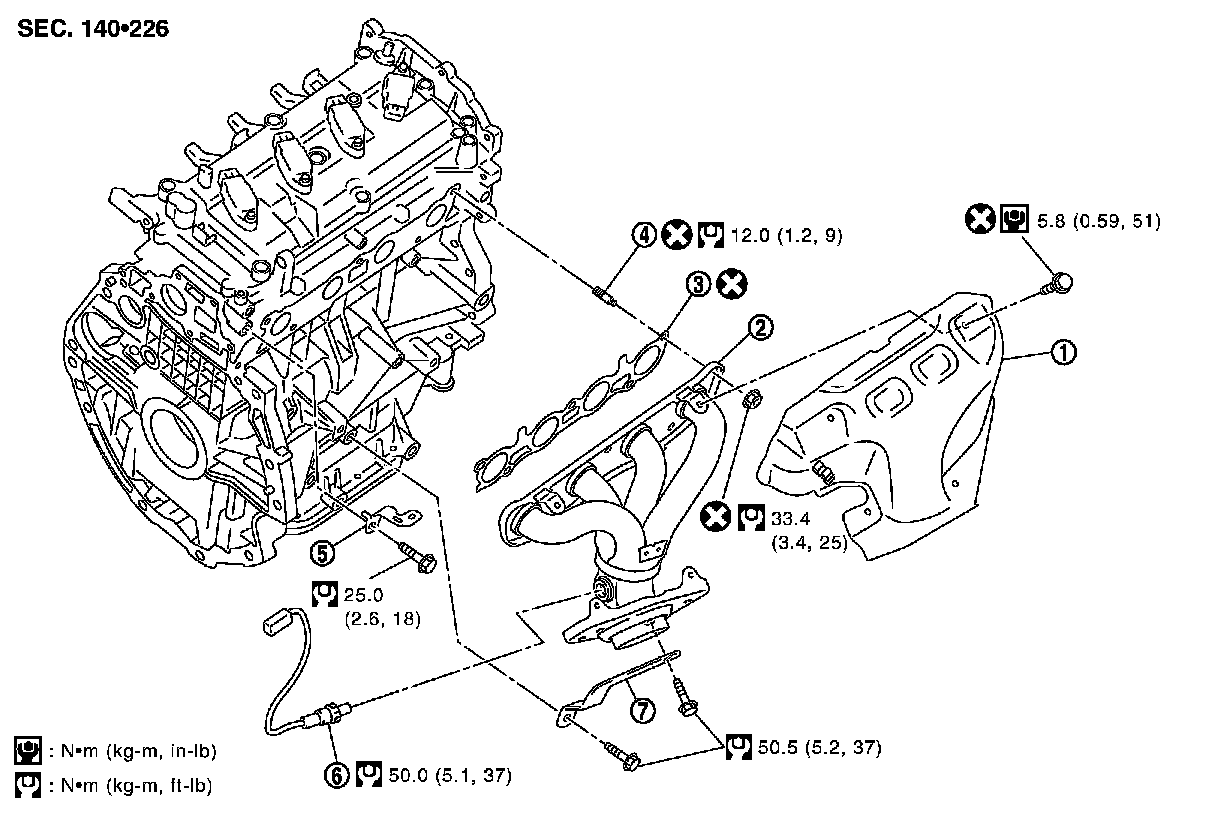 SEC. 140•226

④ 12.0 (1.2, 9)

5.8 (0.59, 51)

③

②

①

33.4 (3.4, 25)

⑤

25.0 (2.6, 18)

⑦

50.5 (5.2, 37)

⑥ 50.0 (5.1, 37)

: N•m (kg-m, in-lb)

: N•m (kg-m, ft-lb)