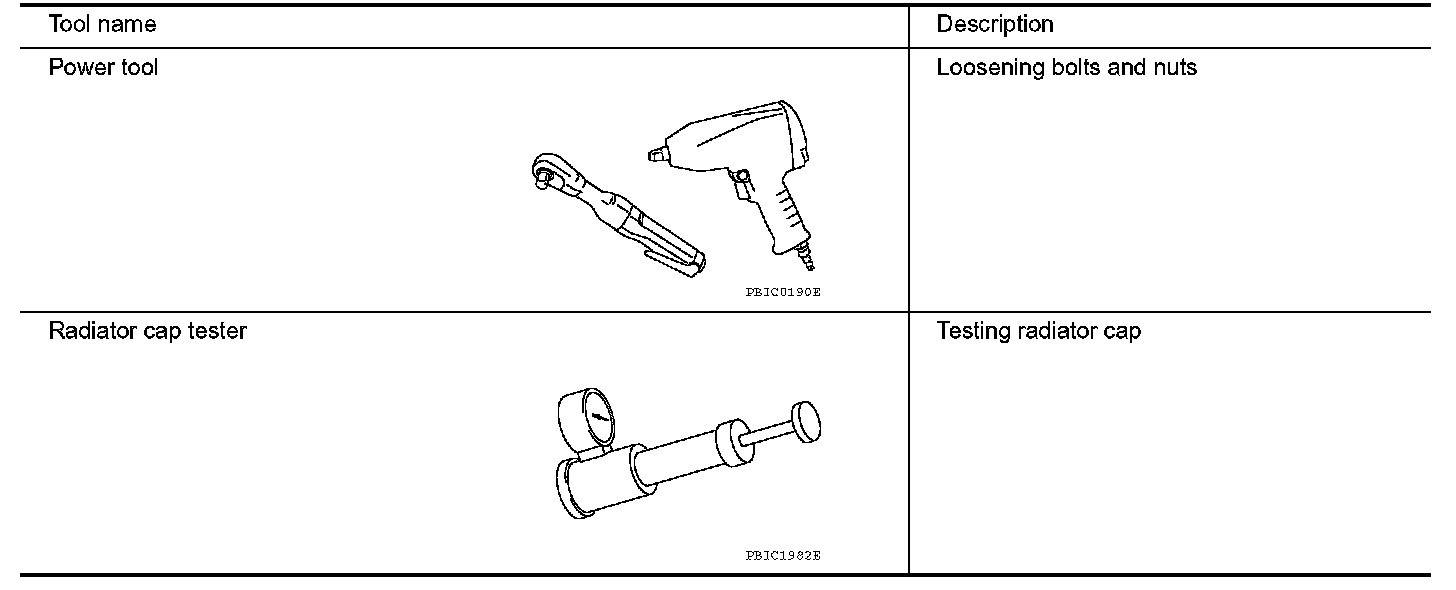 | Tool name | Description |
|---|---|
| Power tool PBIC0190E | Loosening bolts and nuts |
| Radiator cap tester PBIC1982E | Testing radiator cap |