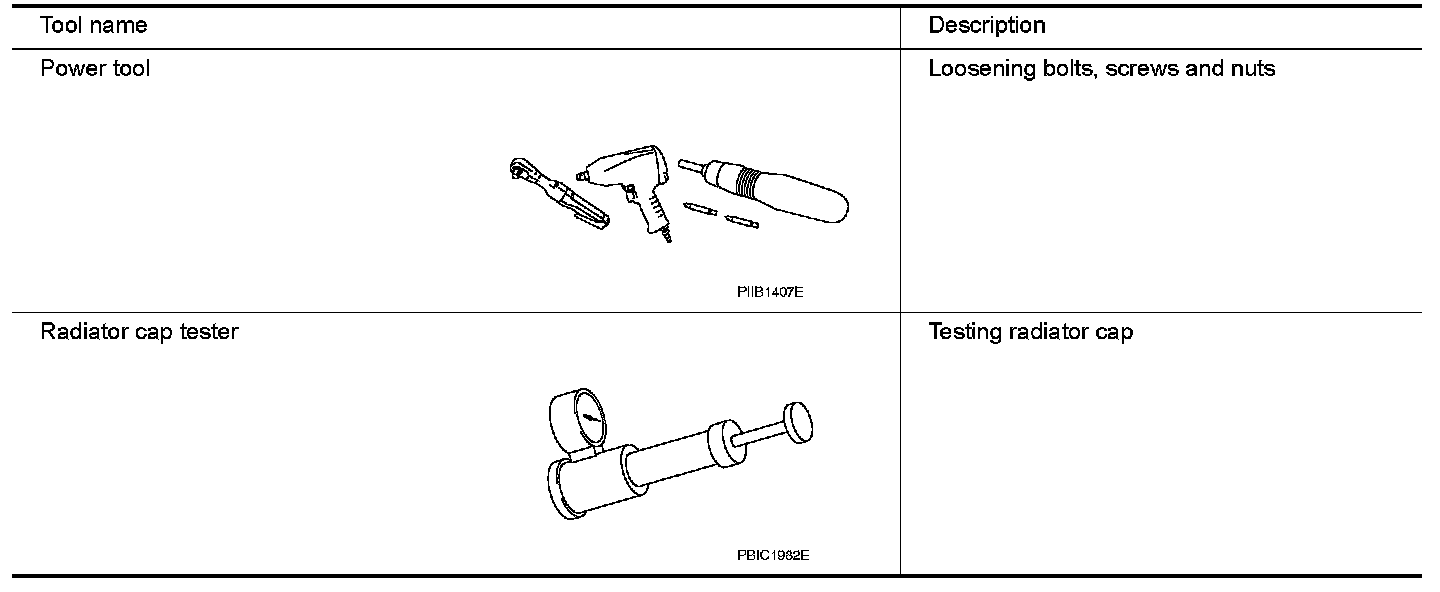 | Tool name | Description |
|---|---|
| Power tool PIIB1407E | Loosening bolts, screws and nuts |
| Radiator cap tester PBIC1982E | Testing radiator cap |