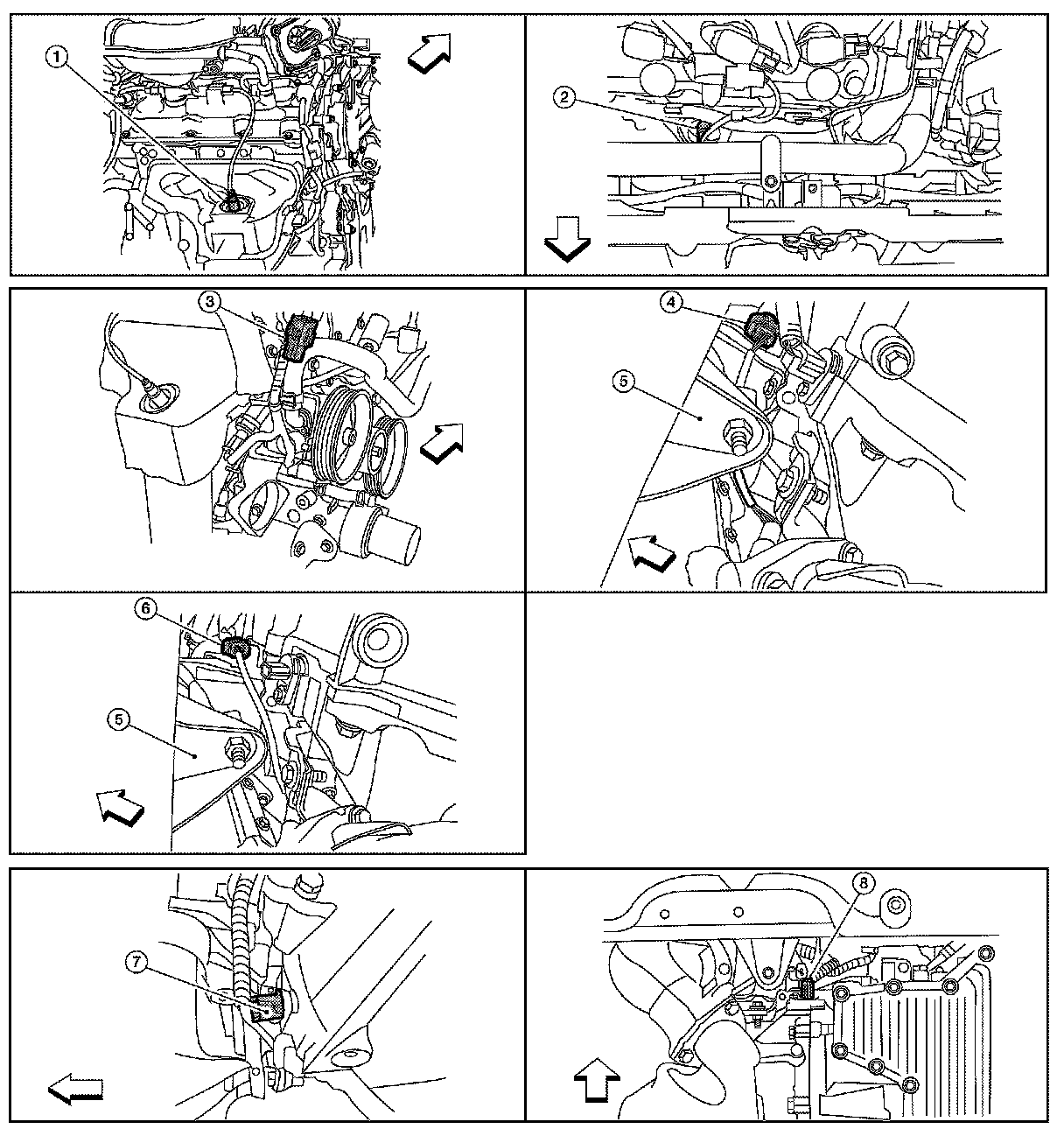 1

2

3

4

5

6

5

7

8