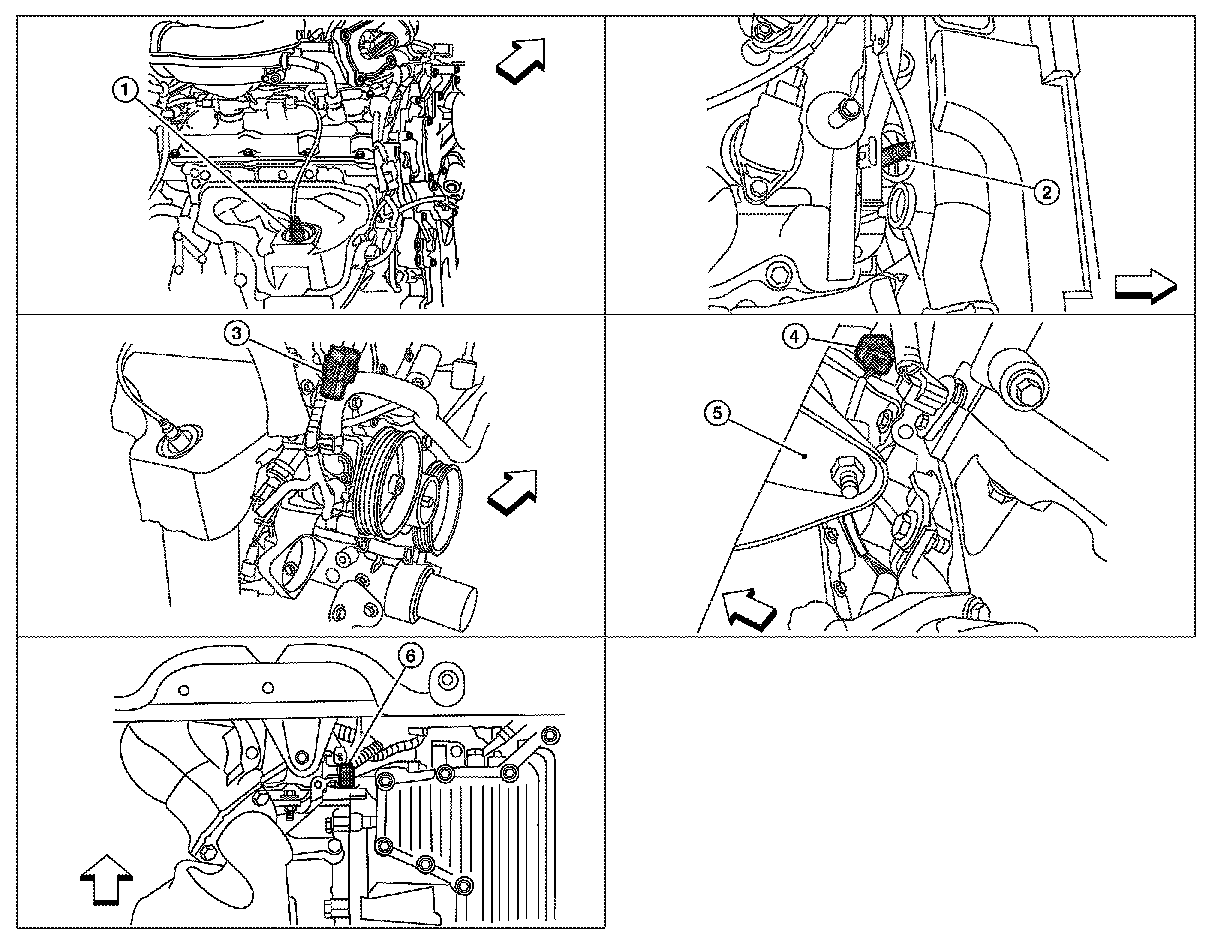 1
2
3
4
5
6