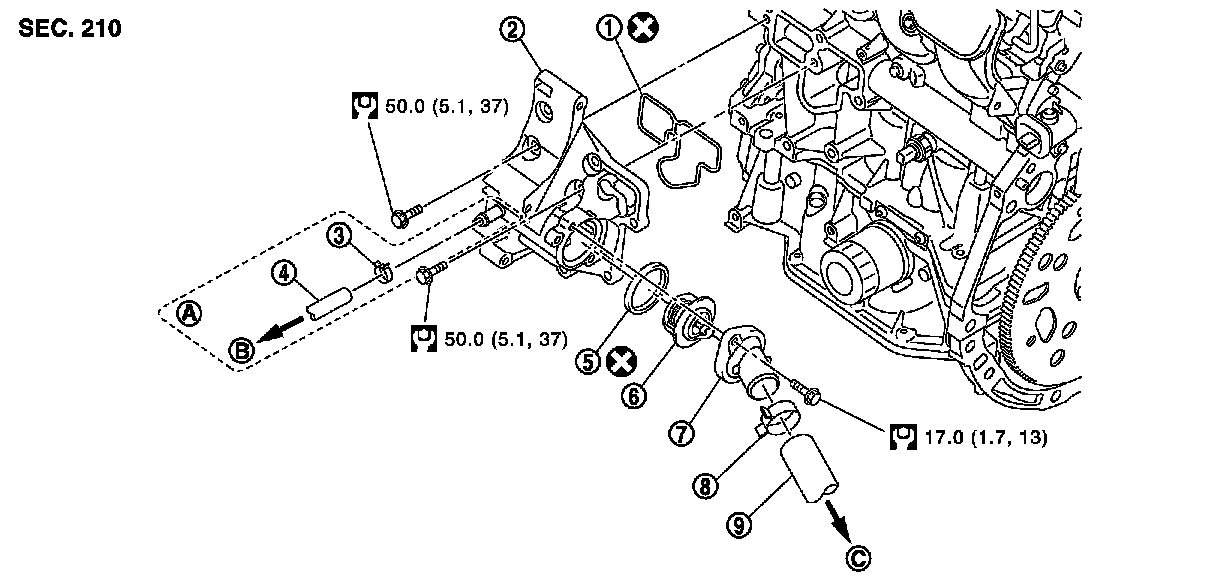 SEC. 210

2

1

50.0 (5.1, 37)

3

4

A

B

50.0 (5.1, 37)

5

6

7

17.0 (1.7, 13)

8

9

C