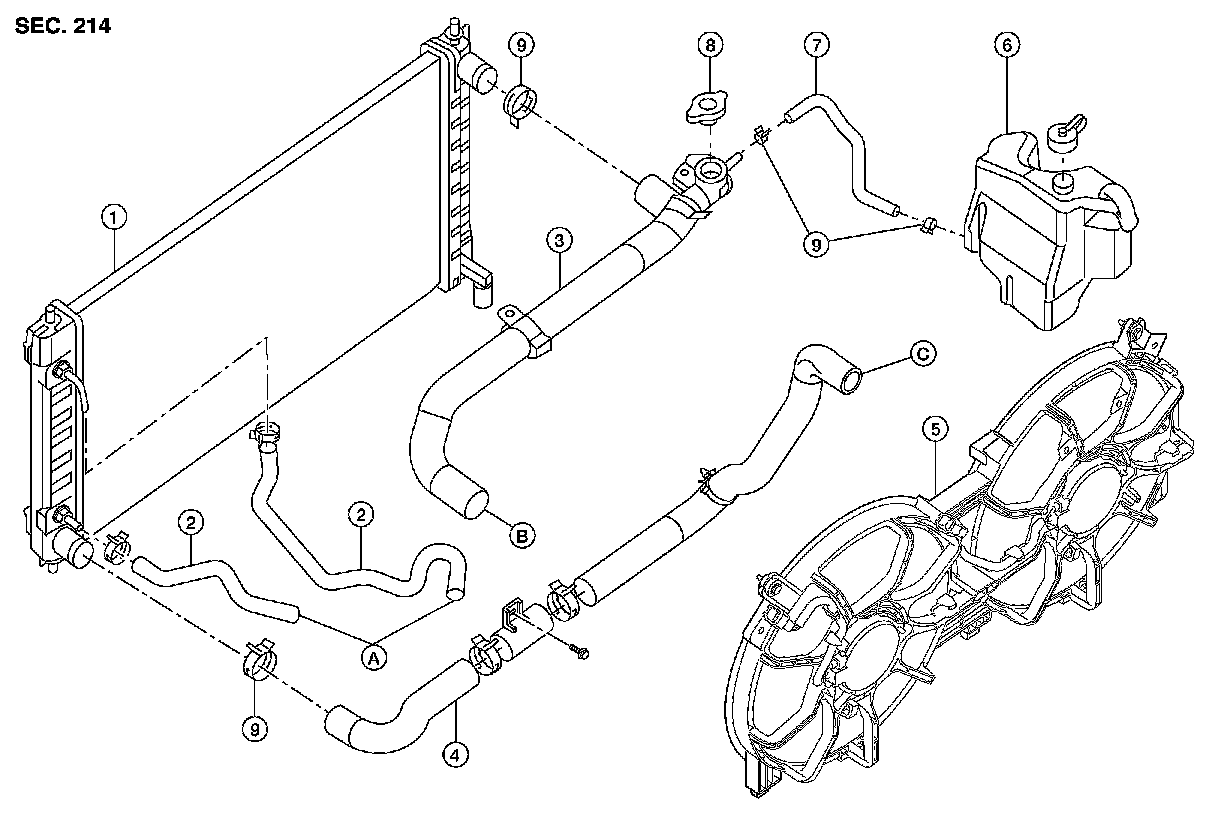 SEC. 214

9
8
7
6
1
3
9
C
5
2
2
B
A
9
4