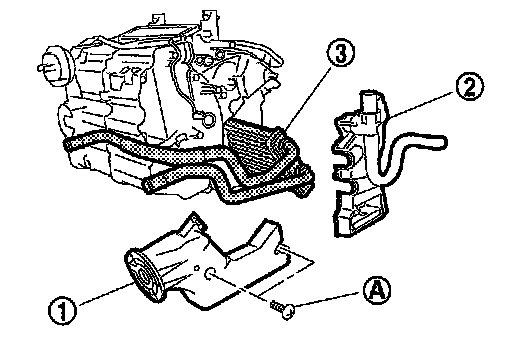 3
2
1
A