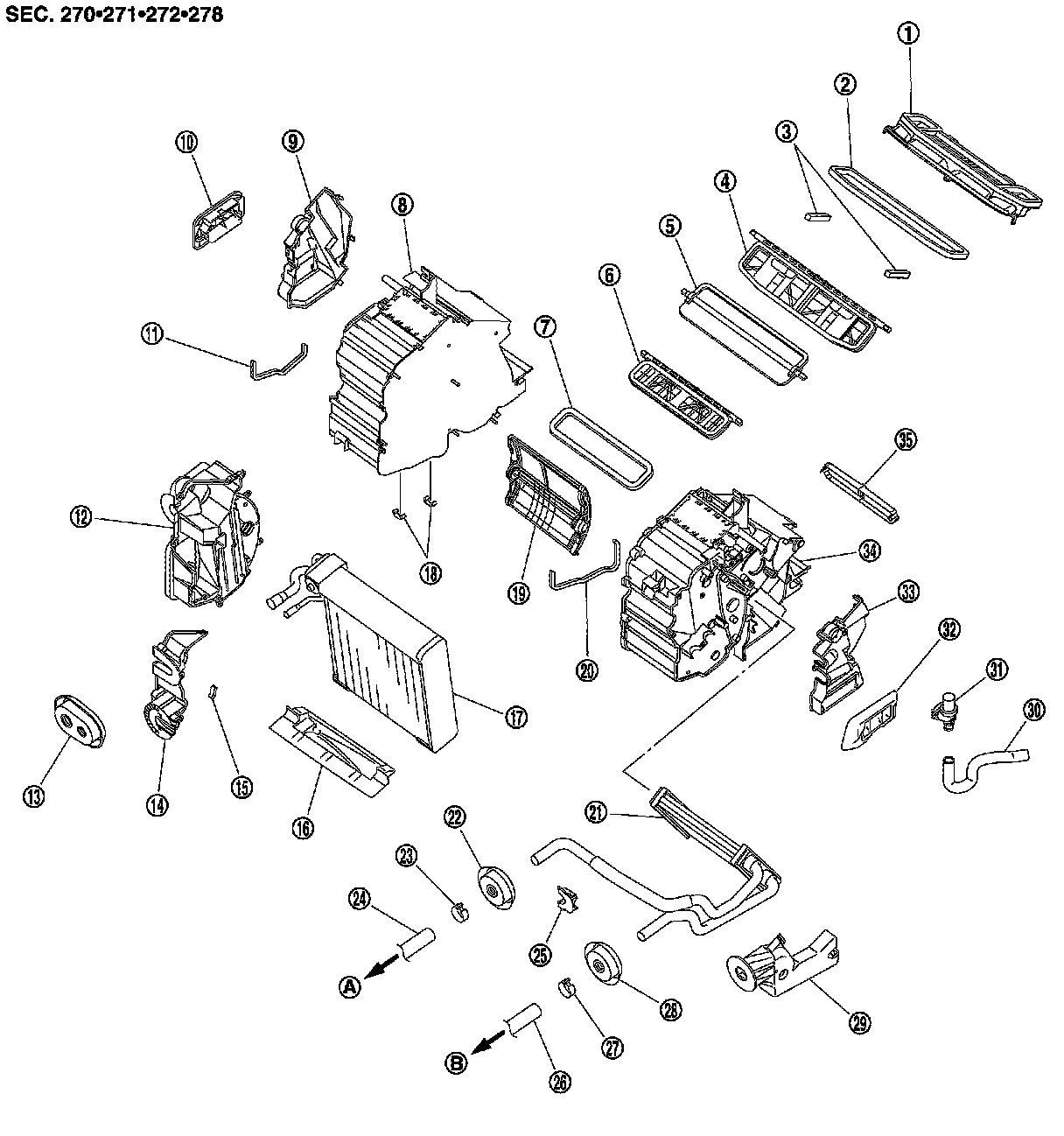 SEC. 270•271•272•278

1
2
3
4
5
6
7
8
9
10
11
12
13
14
15
16
17
18
19
20
21
22
23
24
25
26
27
28
29
30
31
32
33
34
35
A
B