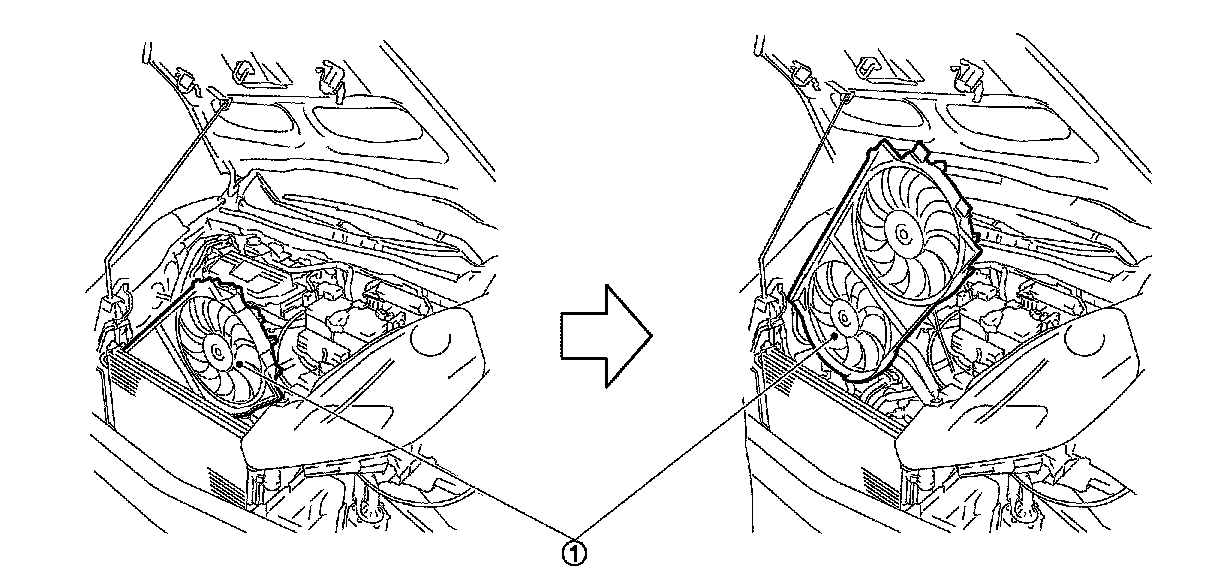 ①