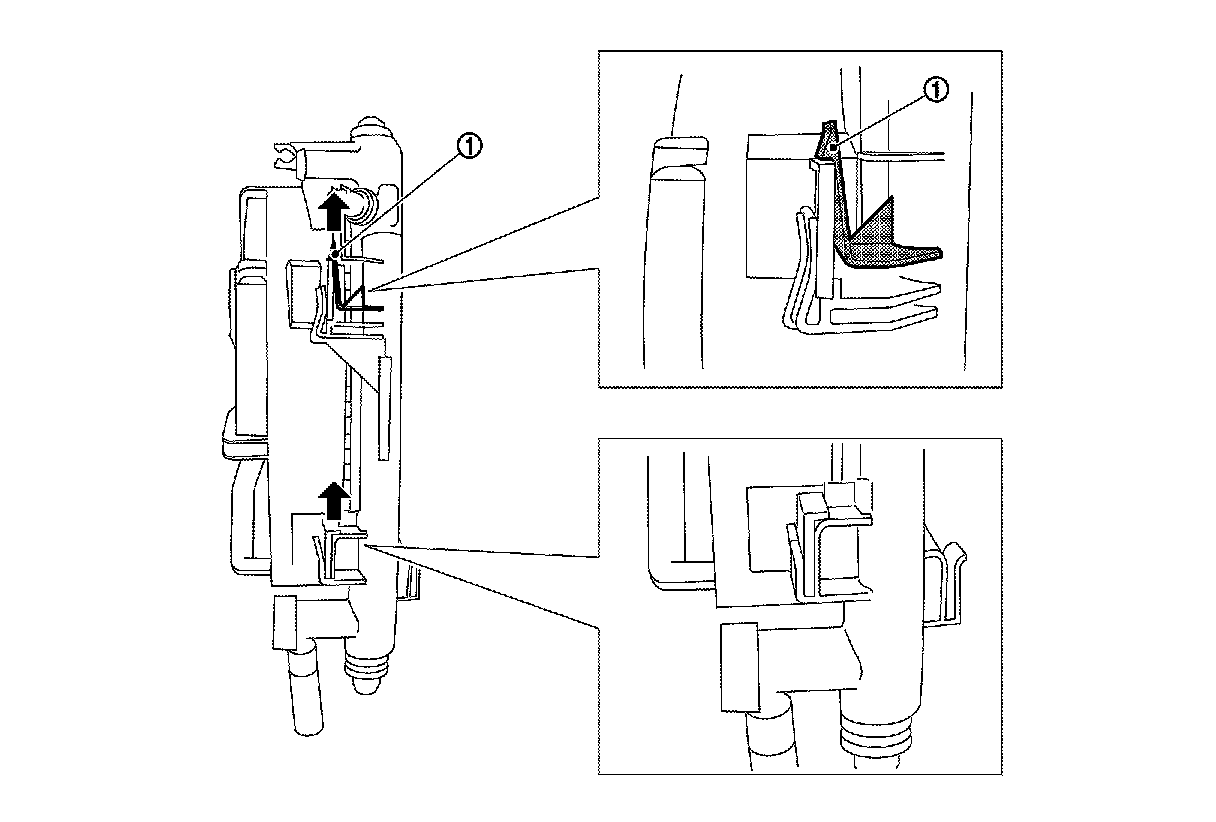 ①

①