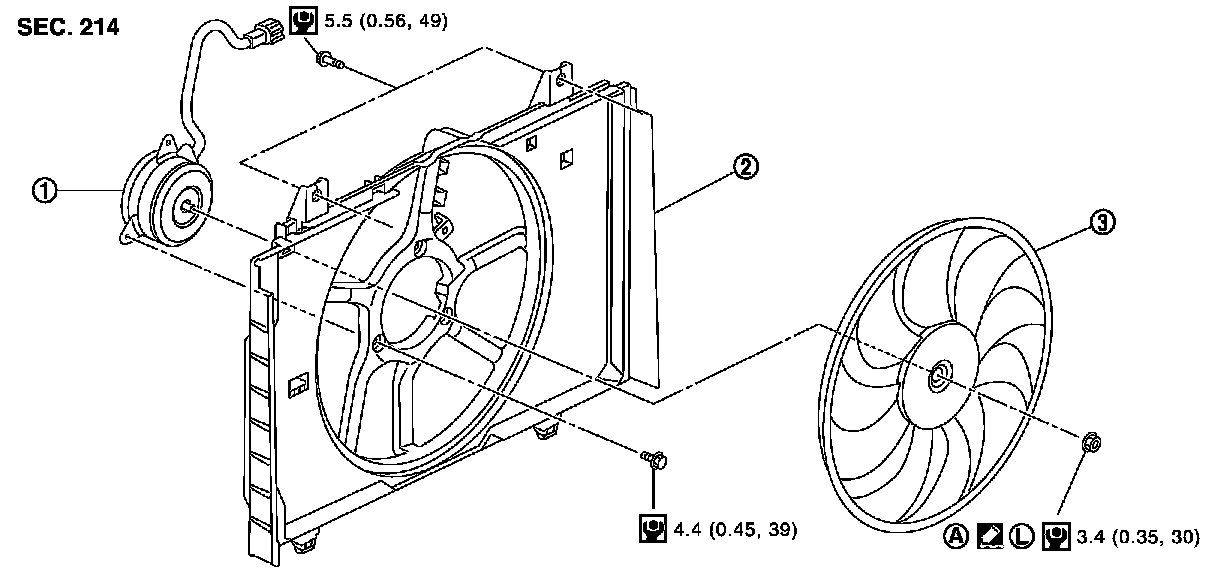 SEC. 214

5.5 (0.56, 49)

1

2

3

4.4 (0.45, 39)

A L 3.4 (0.35, 30)